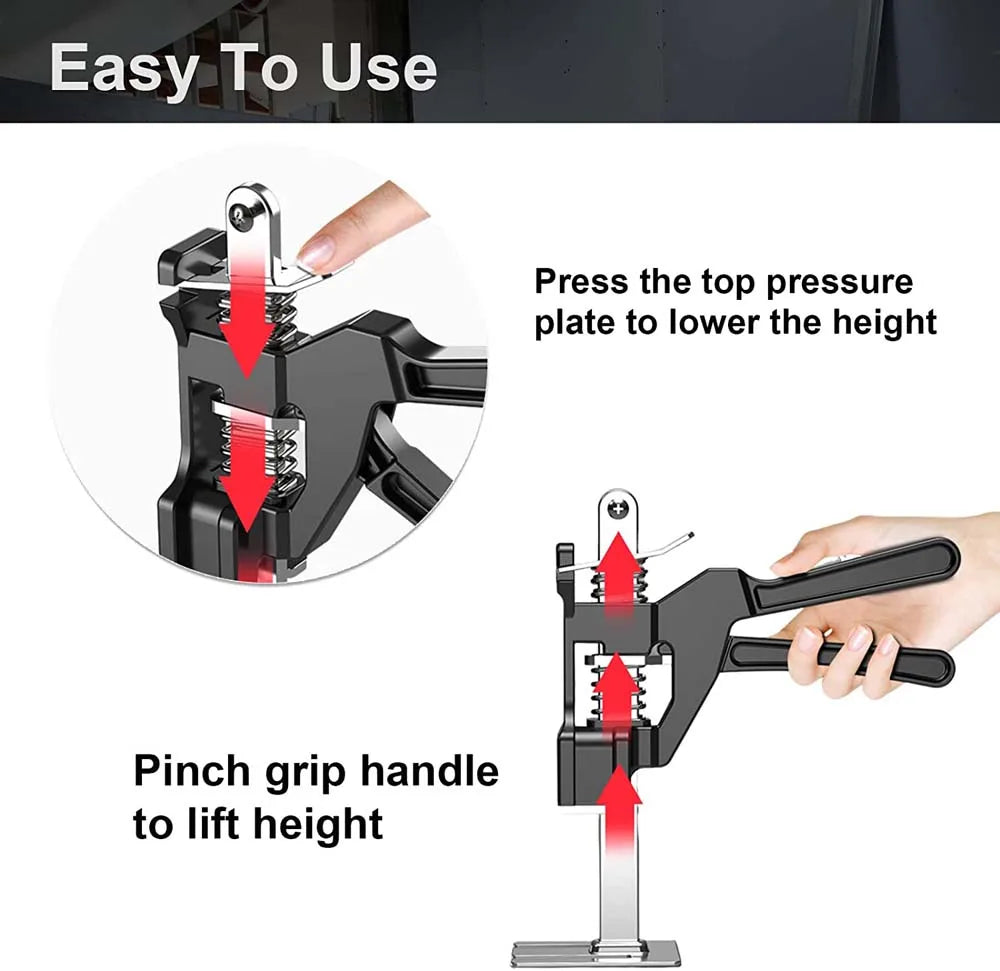 Easy To Use

Press the top pressure plate to lower the height

Pinch grip handle to lift height