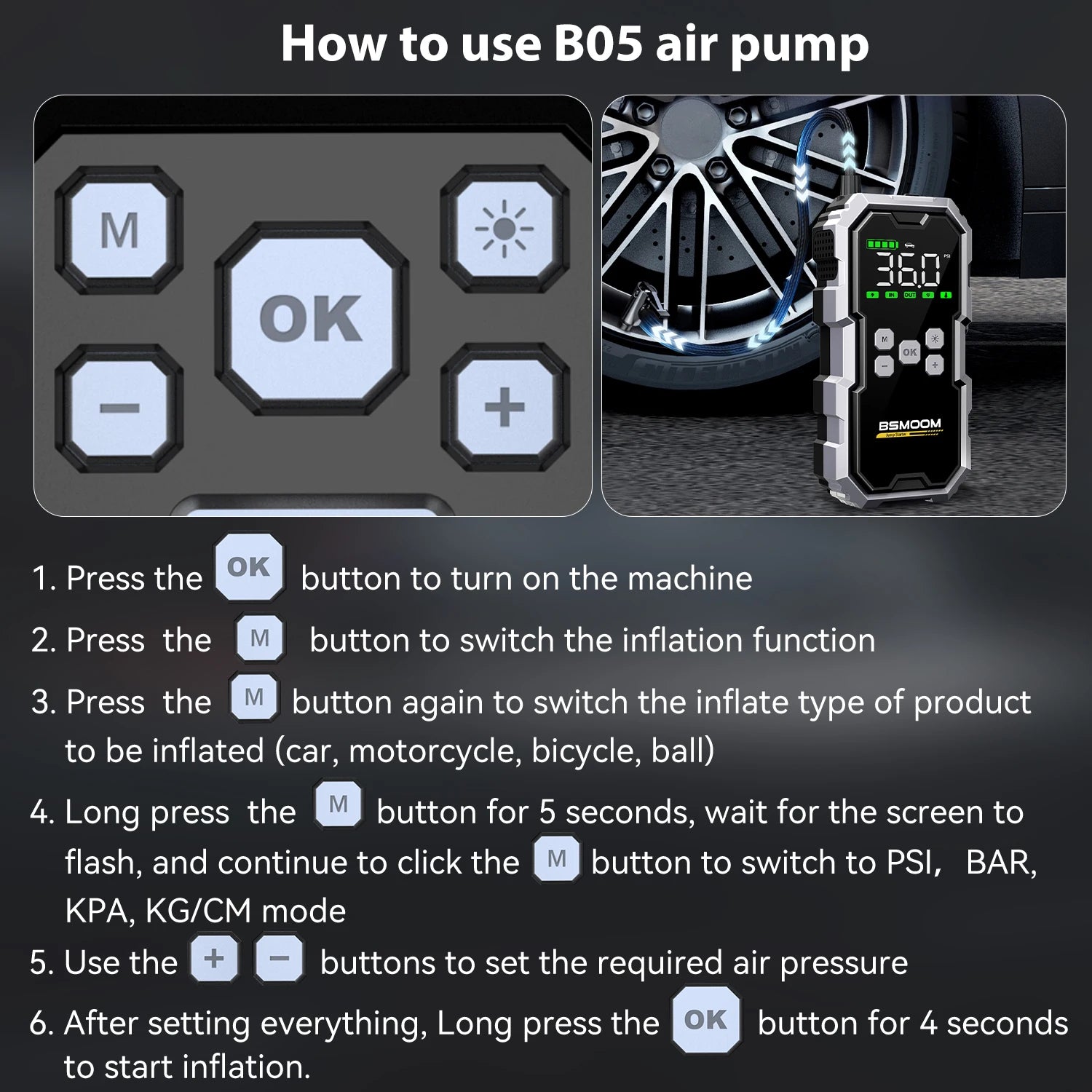 How to use B05 air pump

M

OK

−

+

36.0 PSI

IN OUT

M OK − +

BSMOOM
Jump Starter

1. Press the OK button to turn on the machine

2. Press the M button to switch the inflation function

3. Press the M button again to switch the inflate type of product to be inflated (car, motorcycle, bicycle, ball)

4. Long press the M button for 5 seconds, wait for the screen to flash, and continue to click the M button to switch to PSI, BAR, KPA, KG/CM mode

5. Use the + − buttons to set the required air pressure

6. After setting everything, Long press the OK button for 4 seconds to start inflation.